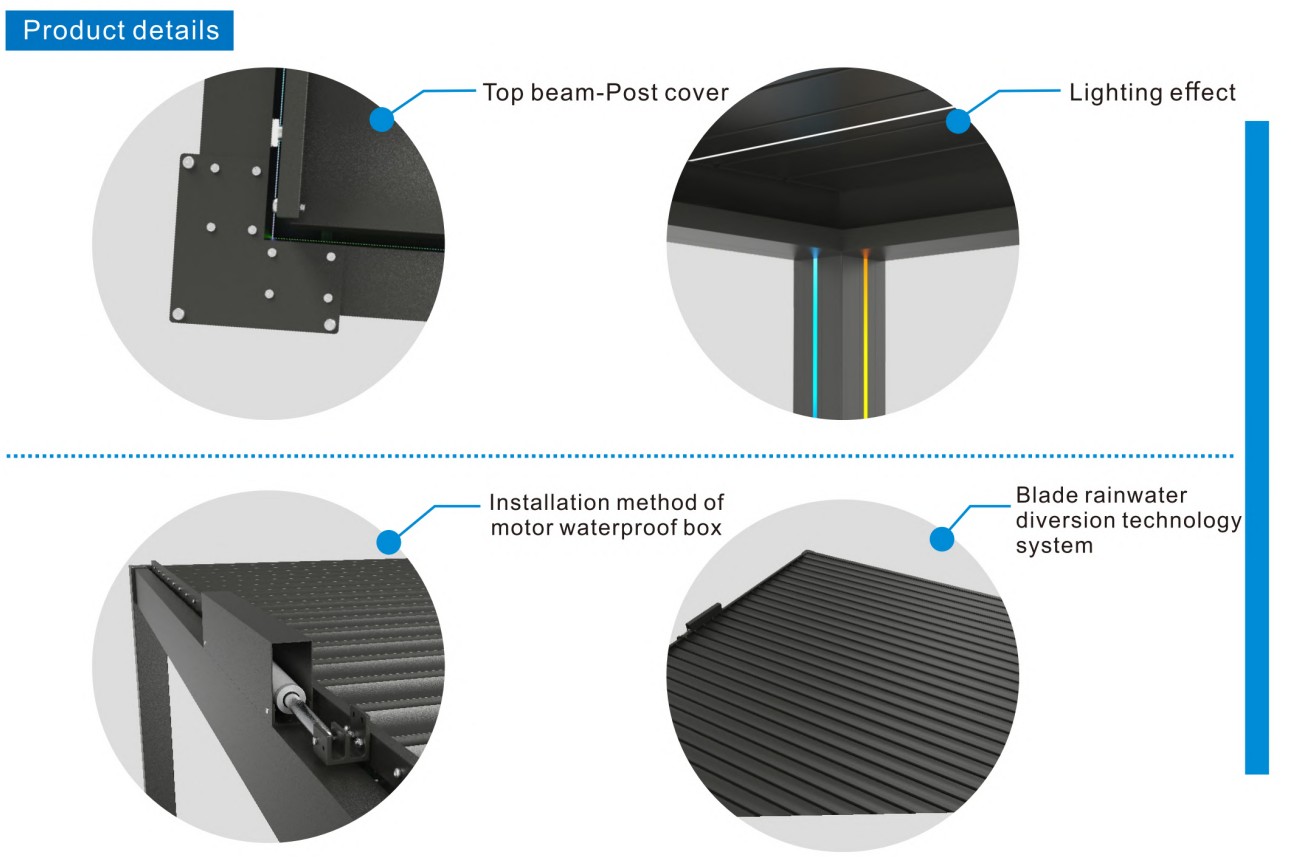 Product details

Top beam-Post cover

Lighting effect

Installation method of motor waterproof box

Blade rainwater diversion technology system