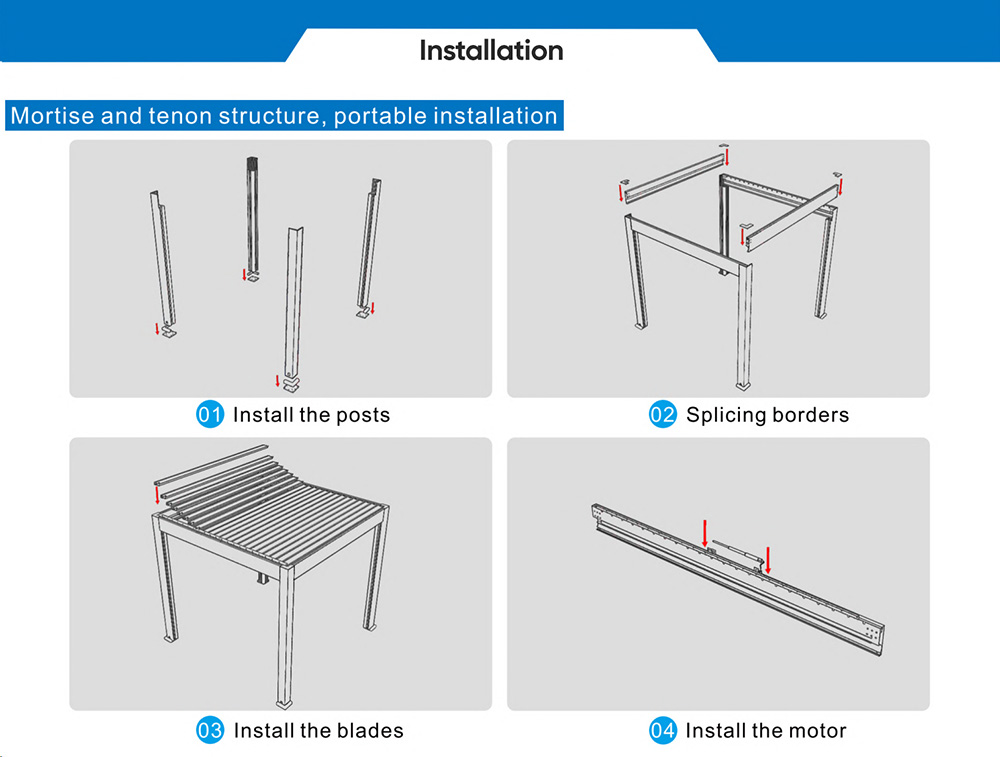 Installation

Mortise and tenon structure, portable installation

01 Install the posts

02 Splicing borders

03 Install the blades

04 Install the motor